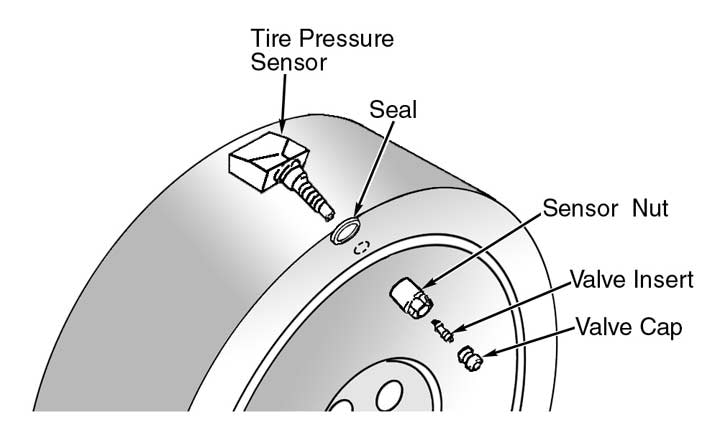 Tire Pressure Sensor

Seal

Sensor Nut

Valve Insert

Valve Cap