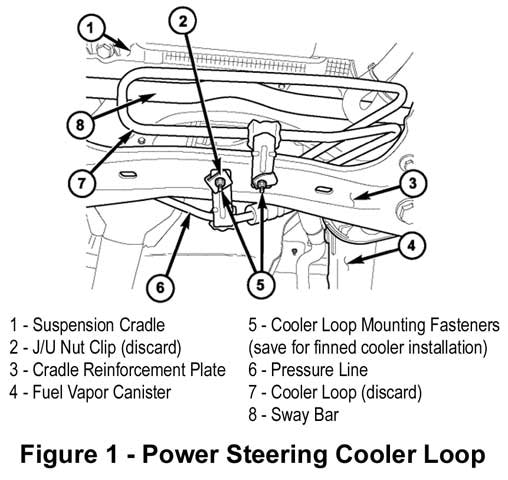 1
2
8
7
3
4
6
5

1 - Suspension Cradle
2 - J/U Nut Clip (discard)
3 - Cradle Reinforcement Plate
4 - Fuel Vapor Canister

5 - Cooler Loop Mounting Fasteners (save for finned cooler installation)
6 - Pressure Line
7 - Cooler Loop (discard)
8 - Sway Bar

Figure 1 - Power Steering Cooler Loop