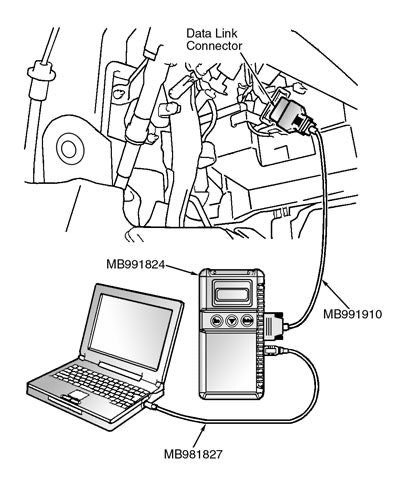 Data Link Connector

MB991824

MB991910

MB981827