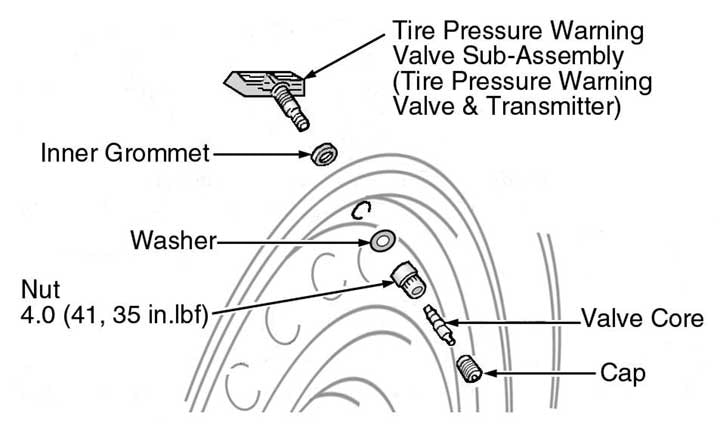 Tire Pressure Warning Valve Sub-Assembly (Tire Pressure Warning Valve & Transmitter)

Inner Grommet

Washer

Nut
4.0 (41, 35 in.lbf)

Valve Core

Cap