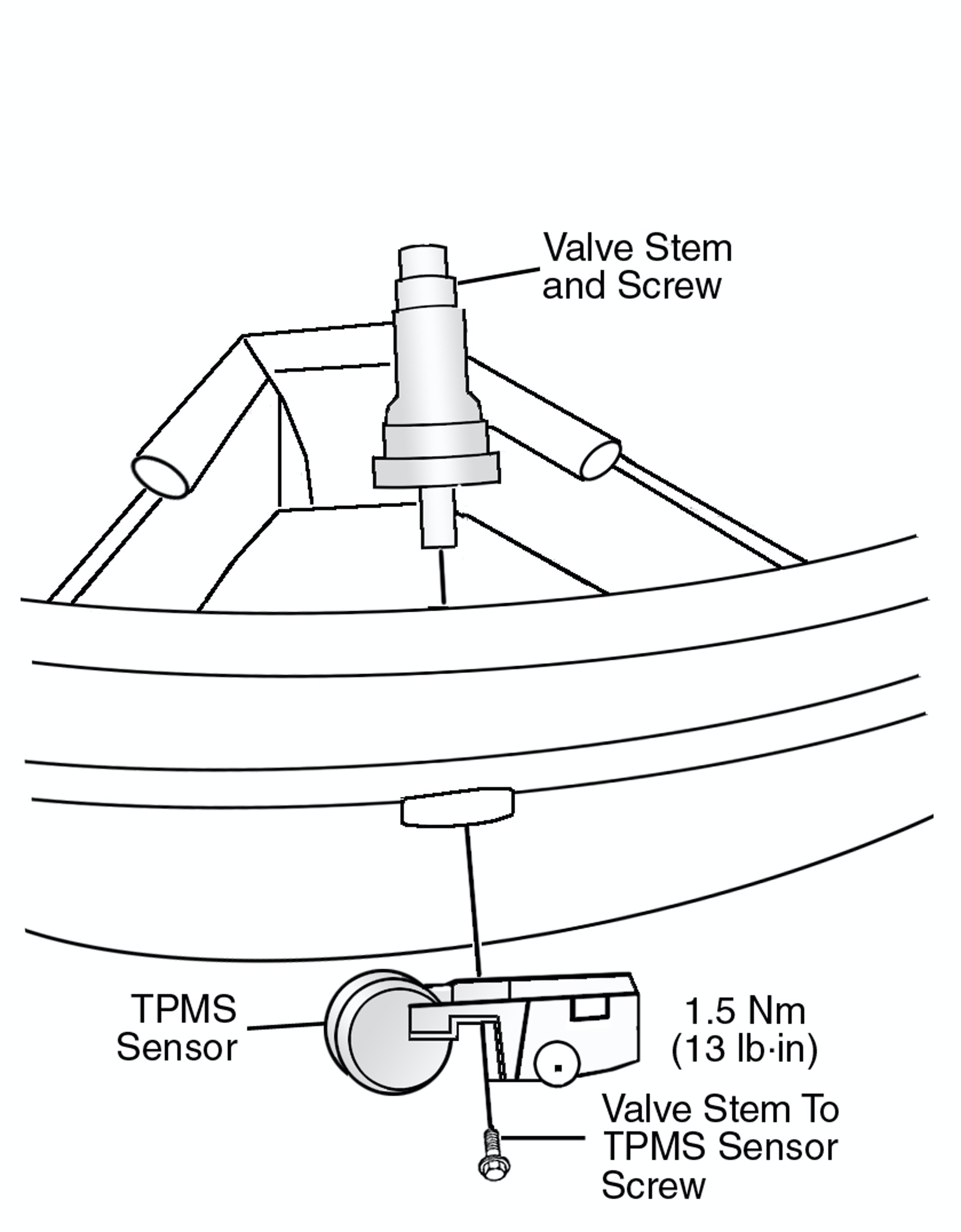 Valve Stem and Screw

TPMS Sensor

1.5 Nm (13 lb·in)

Valve Stem To TPMS Sensor Screw